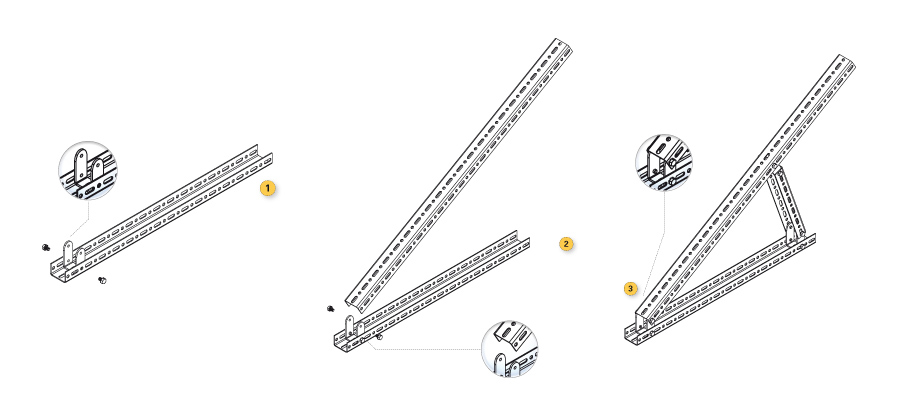 1

2

3