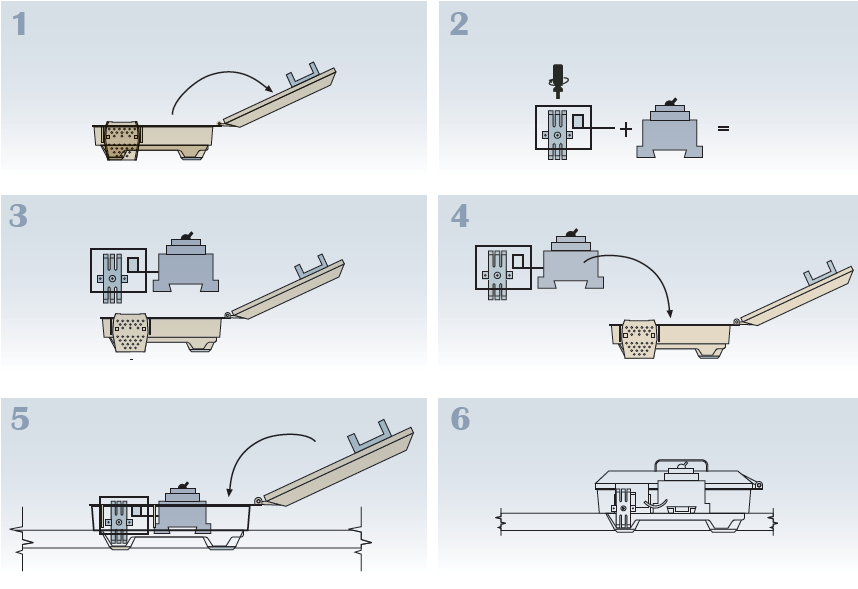 1

2

+ =

3

4

5

6