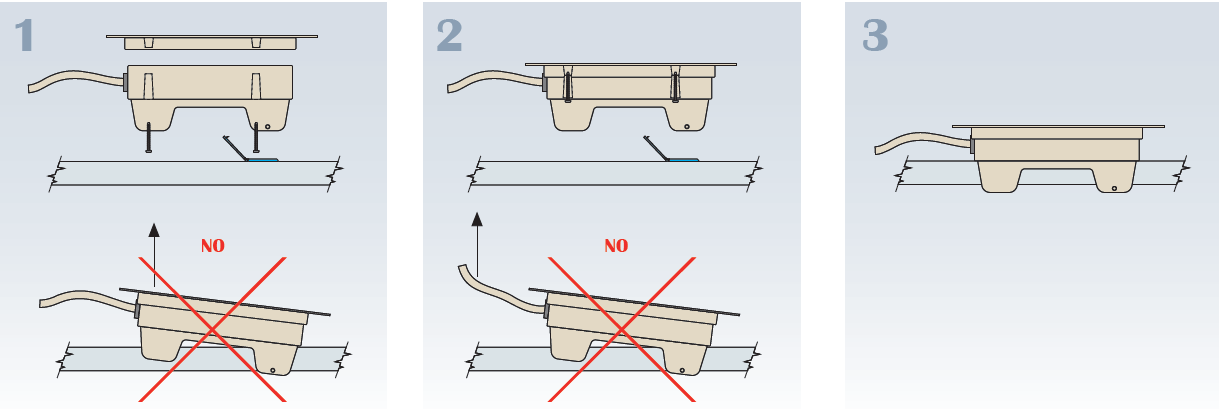 1

NO

2

NO

3