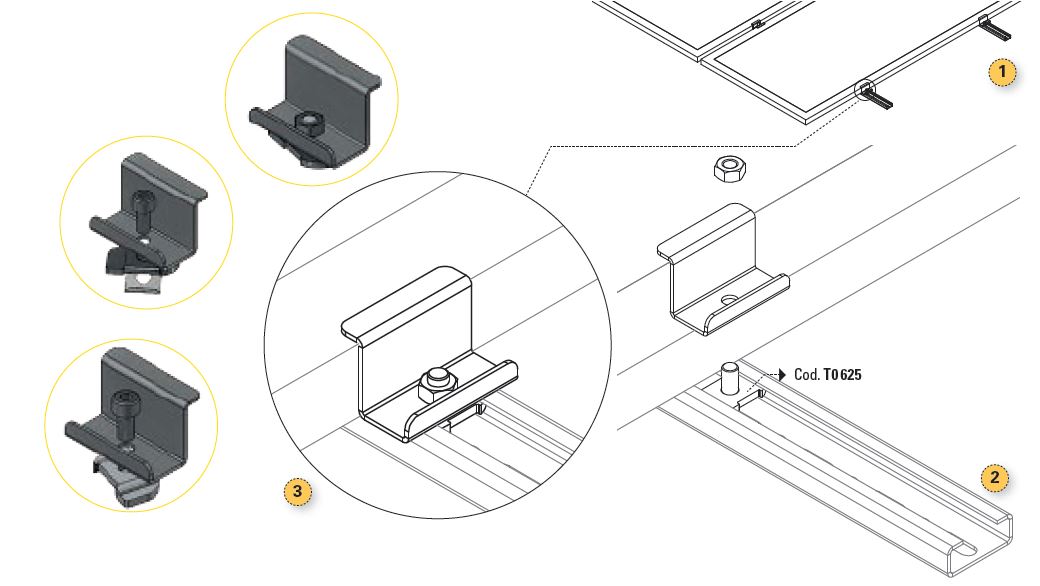 1

Cod. T0625

2

3