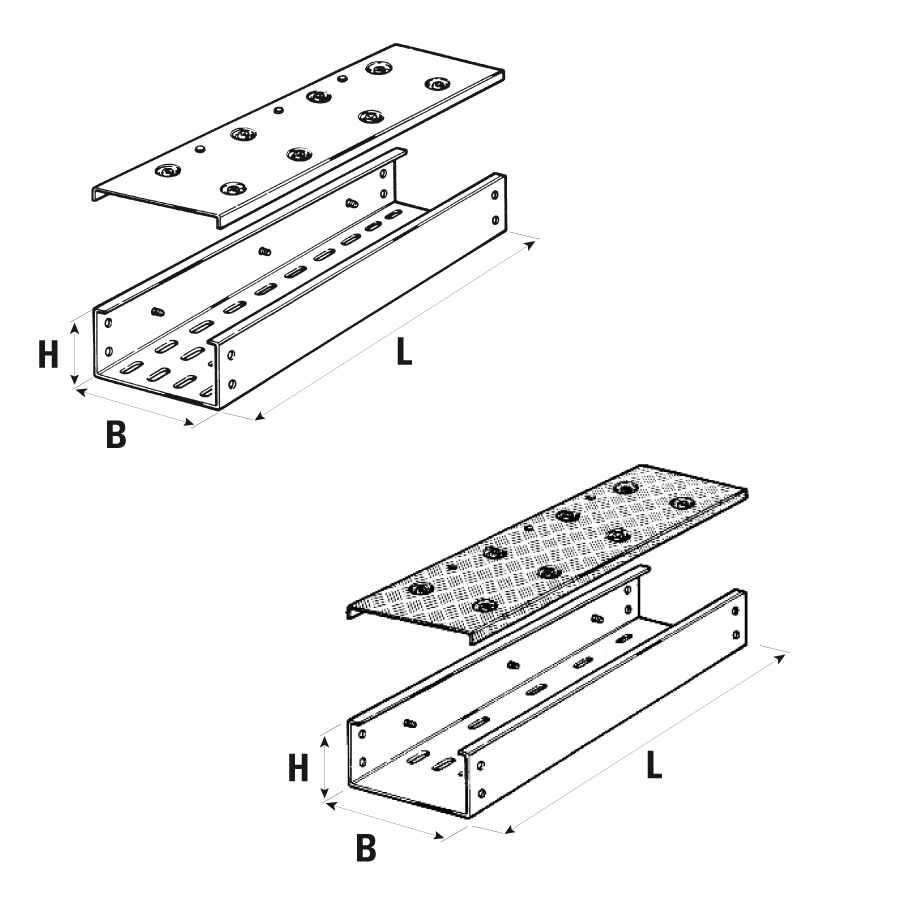 H
L
B
H
L
B