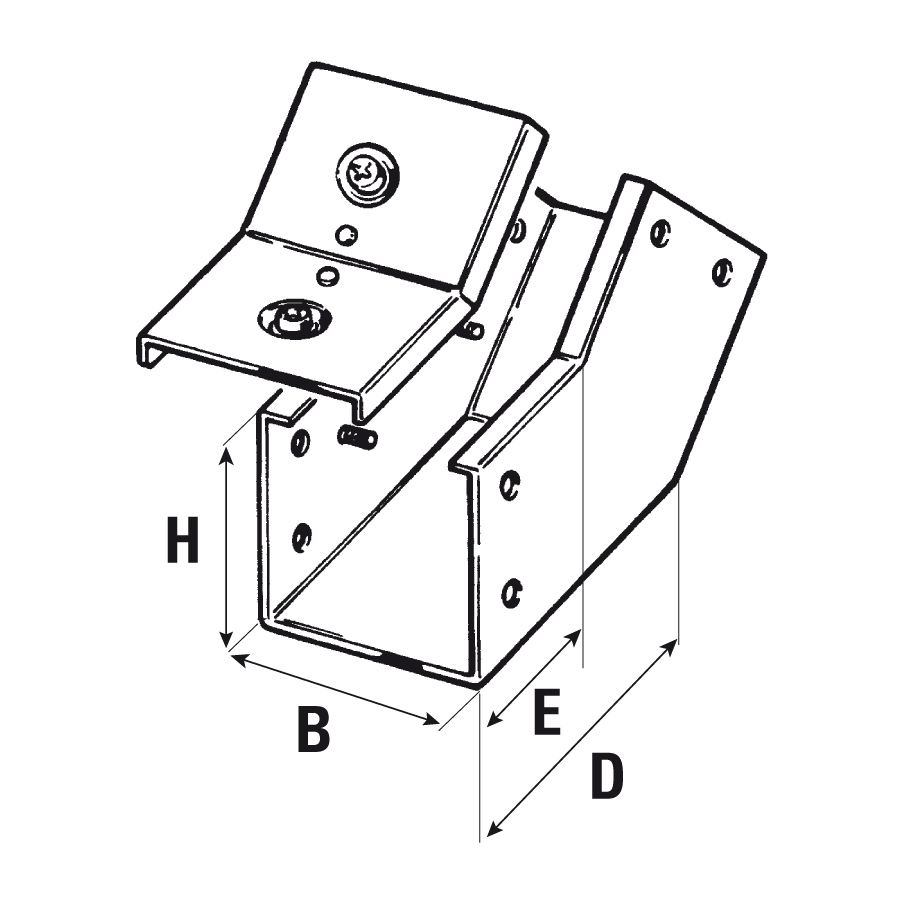 H
B
E
D